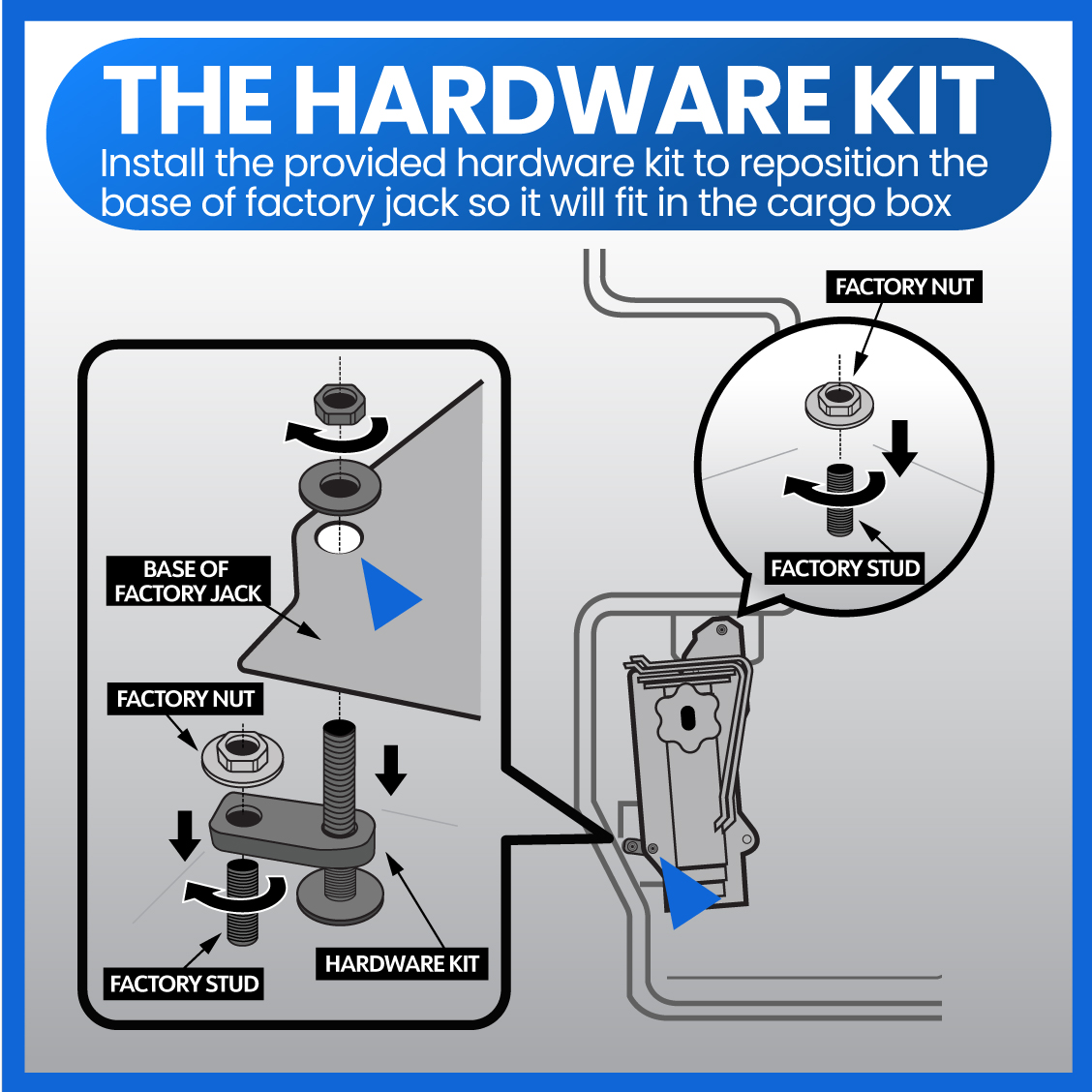 THE HARDWARE KIT

Install the provided hardware kit to reposition the base of factory jack so it will fit in the cargo box

FACTORY NUT

FACTORY STUD

BASE OF FACTORY JACK

FACTORY NUT

FACTORY STUD

HARDWARE KIT