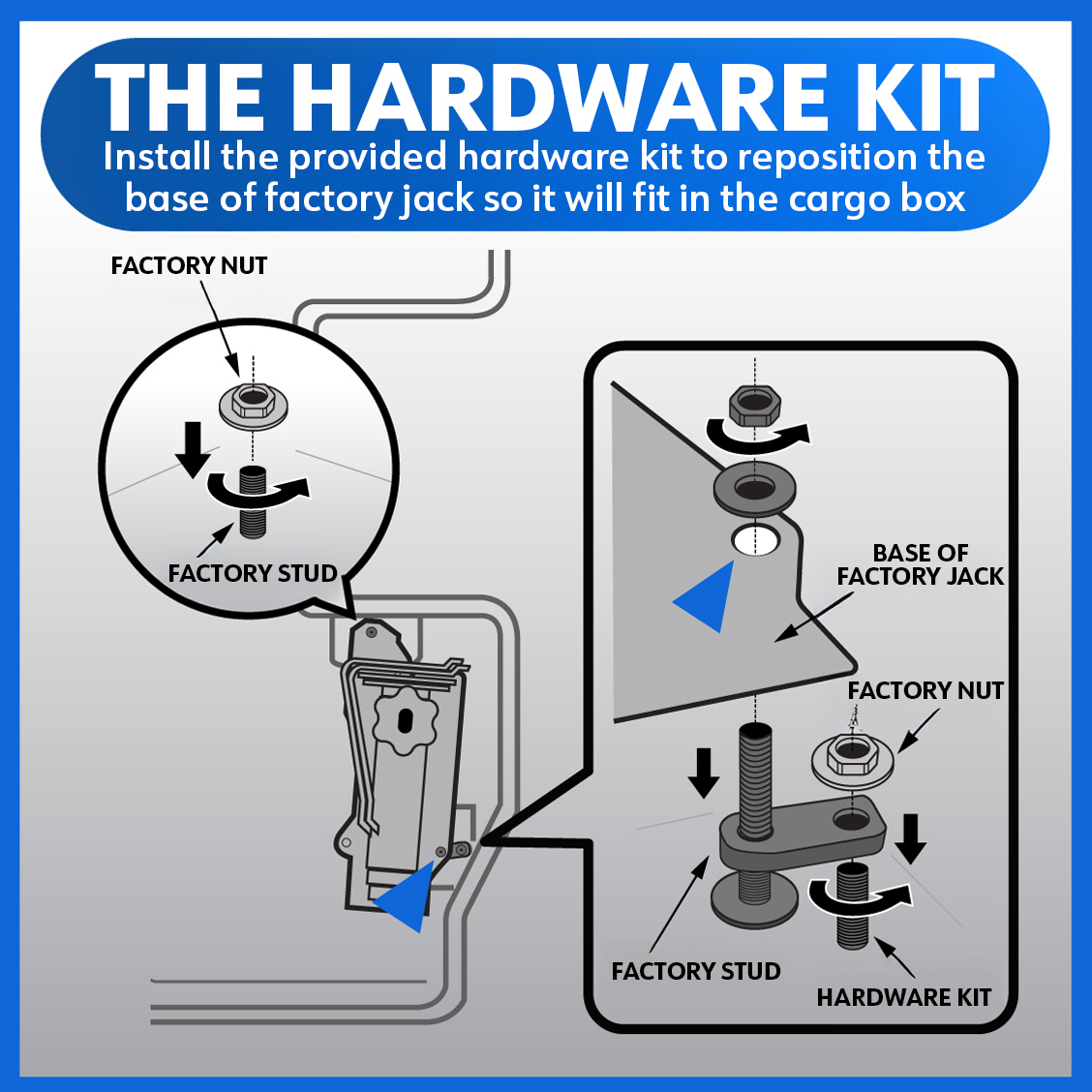 THE HARDWARE KIT
Install the provided hardware kit to reposition the base of factory jack so it will fit in the cargo box

FACTORY NUT

FACTORY STUD

BASE OF FACTORY JACK

FACTORY NUT

FACTORY STUD

HARDWARE KIT