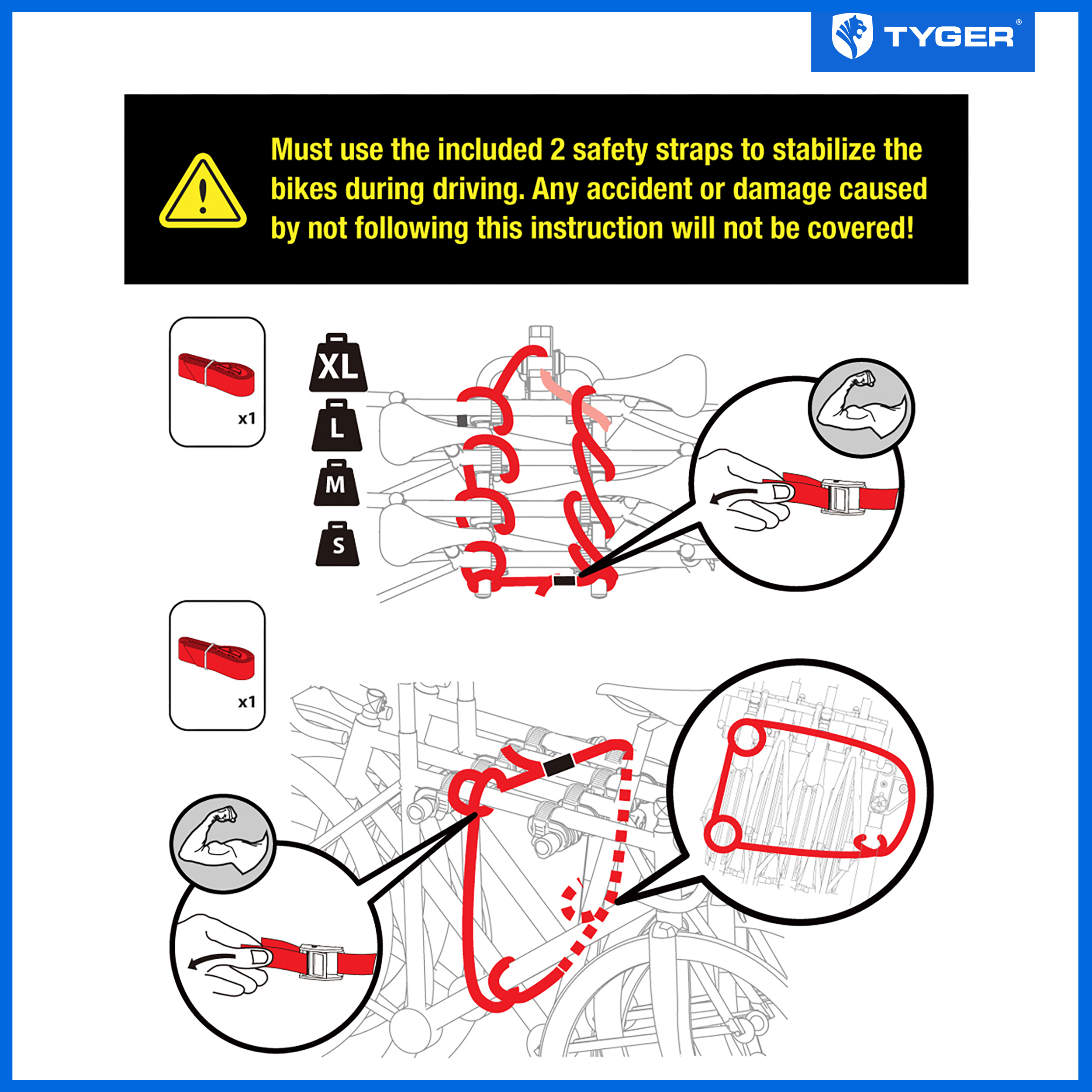 TYGER®

Must use the included 2 safety straps to stabilize the bikes during driving. Any accident or damage caused by not following this instruction will not be covered!

x1

XL
L
M
S

x1